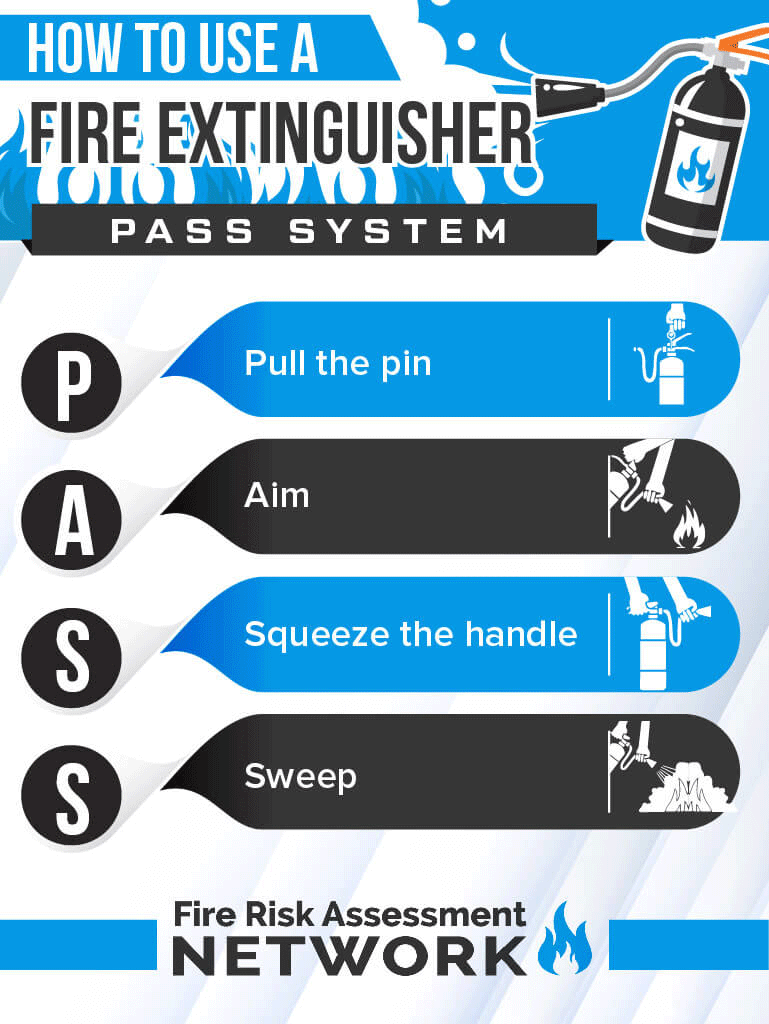 HOW TO USE A
FIRE EXTINGUISHER
PASS SYSTEM

P Pull the pin

A Aim

S Squeeze the handle

S Sweep

Fire Risk Assessment
NETWORK